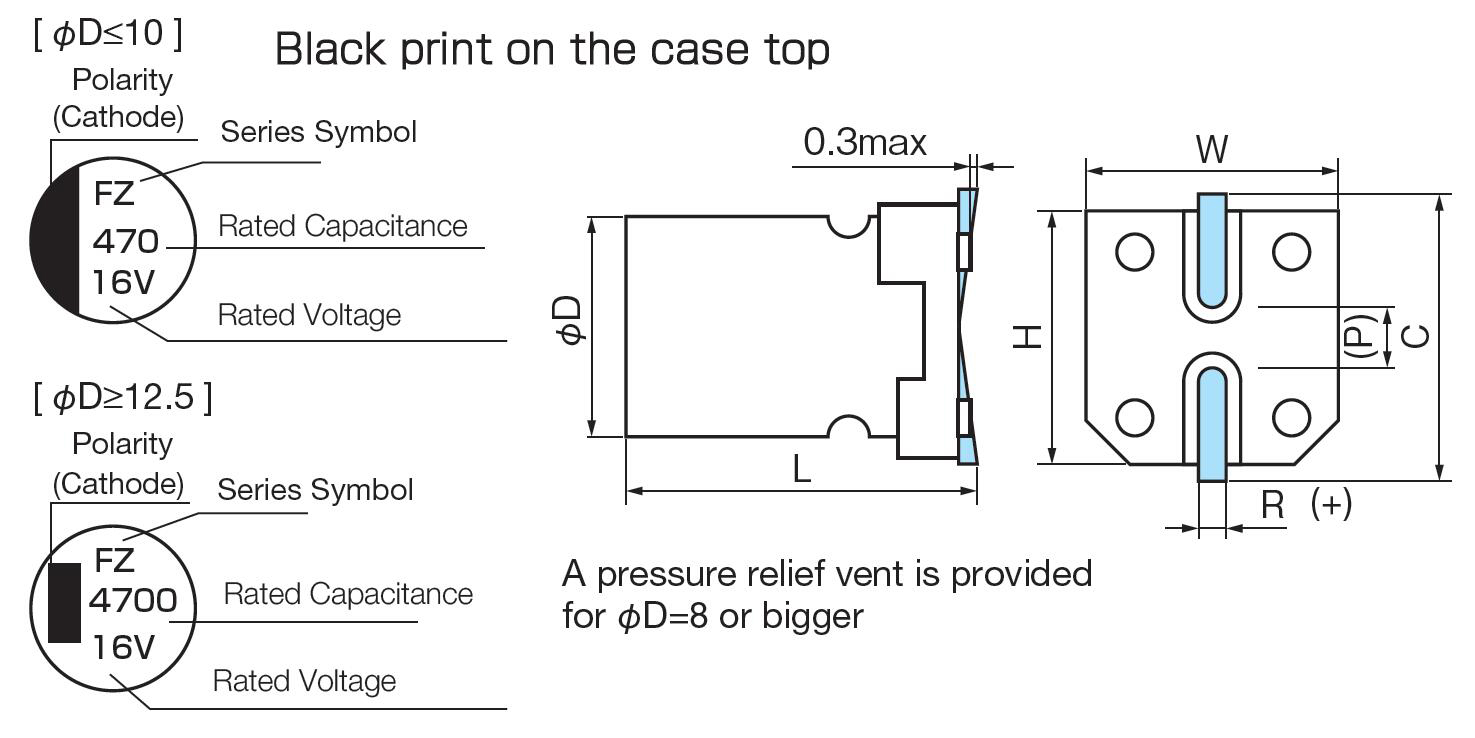 [ $\phi$D≤10 ]

Black print on the case top

Polarity (Cathode)

Series Symbol

FZ
470
16V

Rated Capacitance

Rated Voltage

[ $\phi$D≥12.5 ]

Polarity (Cathode)

Series Symbol

FZ
4700
16V

Rated Capacitance

Rated Voltage

0.3max

$\phi$D

L

W

H

(P)

C

R

(+)

A pressure relief vent is provided for $\phi$D=8 or bigger